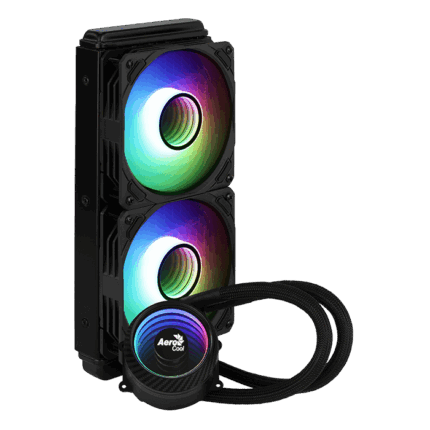 Aero Cool